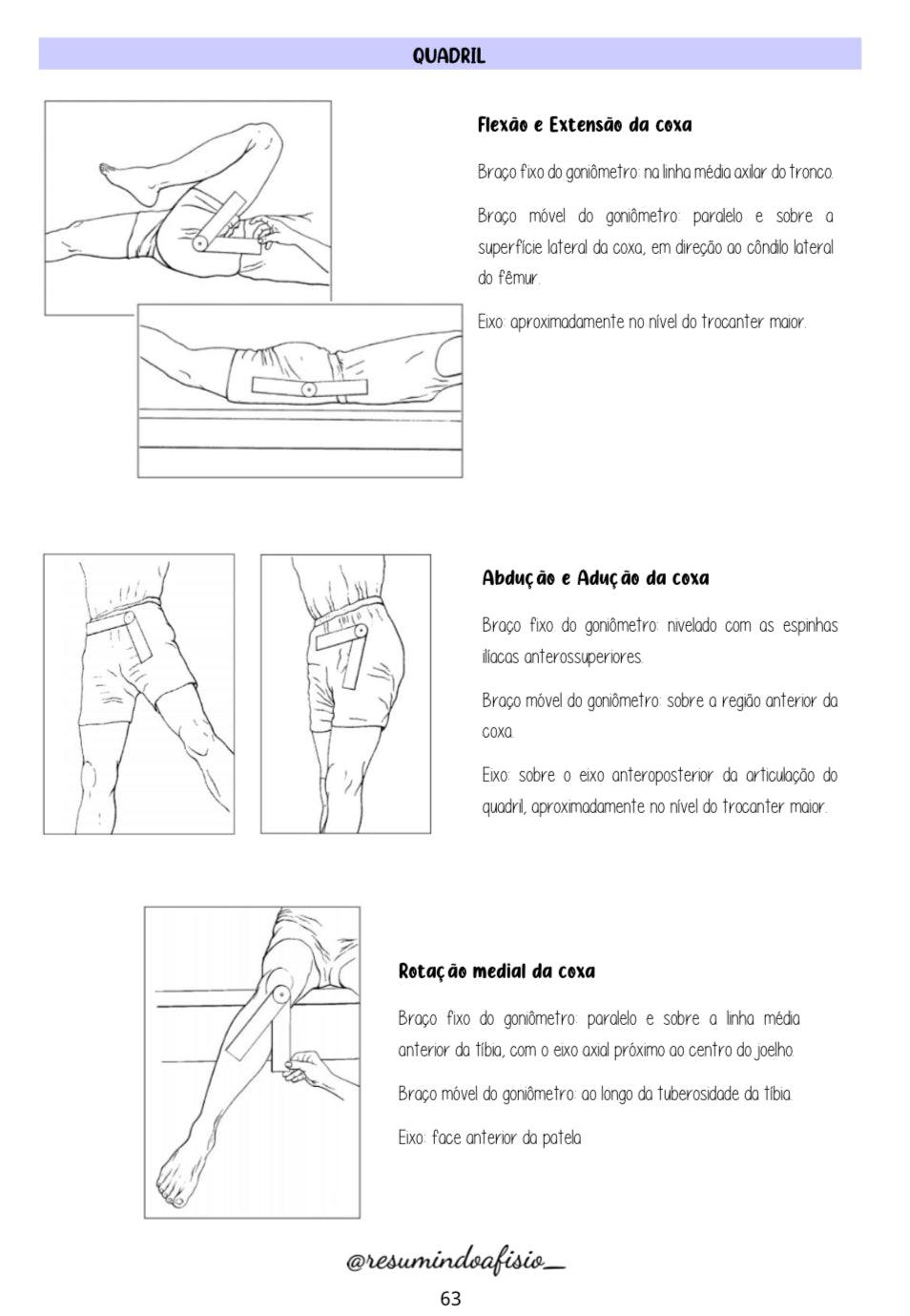 QUADRIL

Flexão e Extensão da coxa

Braço fixo do goniômetro: na linha média axilar do tronco.

Braço móvel do goniômetro: paralelo e sobre a superfície lateral da coxa, em direção ao côndilo lateral do fêmur.

Eixo: aproximadamente no nível do trocanter maior.

Abdução e Adução da coxa

Braço fixo do goniômetro: nivelado com as espinhas ilíacas anterossuperiores.

Braço móvel do goniômetro: sobre a região anterior da coxa.

Eixo: sobre o eixo anteroposterior da articulação do quadril, aproximadamente no nível do trocanter maior.

Rotação medial da coxa

Braço fixo do goniômetro: paralelo e sobre a linha média anterior da tíbia, com o eixo axial próximo ao centro do joelho.

Braço móvel do goniômetro: ao longo da tuberosidade da tíbia.

Eixo: face anterior da patela

@resumindoafisio_

63